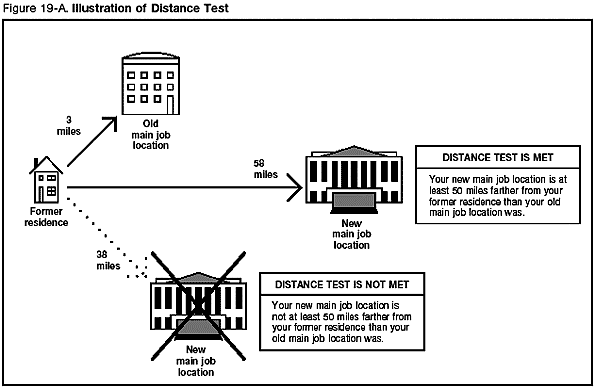 Figure 19-A. Illustration of Distance Test

3 miles

Old main job location

Former residence

58 miles

New main job location

DISTANCE TEST IS MET

Your new main job location is at least 50 miles farther from your former residence than your old main job location was.

38 miles

New main job location

DISTANCE TEST IS NOT MET

Your new main job location is not at least 50 miles farther from your former residence than your old main job location was.